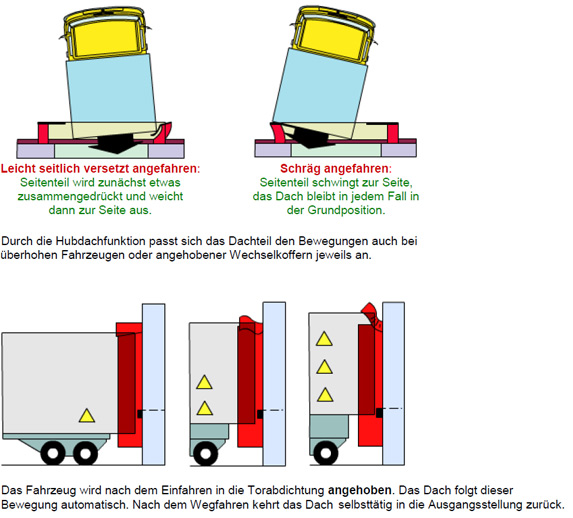 Leicht seitlich versetzt angefahren:
Seitenteil wird zunächst etwas zusammengedrückt und weicht dann zur Seite aus.

Schräg angefahren:
Seitenteil schwingt zur Seite, das Dach bleibt in jedem Fall in der Grundposition.

Durch die Hubdachfunktion passt sich das Dachteil den Bewegungen auch bei überhohen Fahrzeugen oder angehobener Wechselkoffern jeweils an.

Das Fahrzeug wird nach dem Einfahren in die Torabdichtung angehoben. Das Dach folgt dieser Bewegung automatisch. Nach dem Wegfahren kehrt das Dach selbsttätig in die Ausgangsstellung zurück.